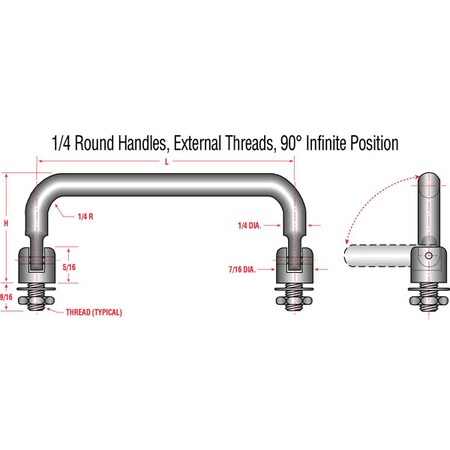 1/4 Round Handles, External Threads, 90° Infinite Position

L

H

1/4 R

1/4 DIA.

5/16

7/16 DIA.

9/16

THREAD (TYPICAL)